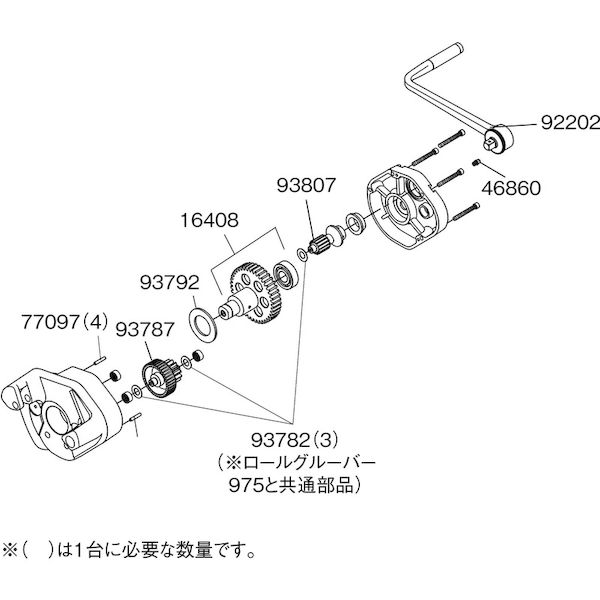 92202

46860

93807

16408

93792

77097(4)

93787

93782(3)
(※ロールグルーバー
975と共通部品)

※(　)は1台に必要な数量です。