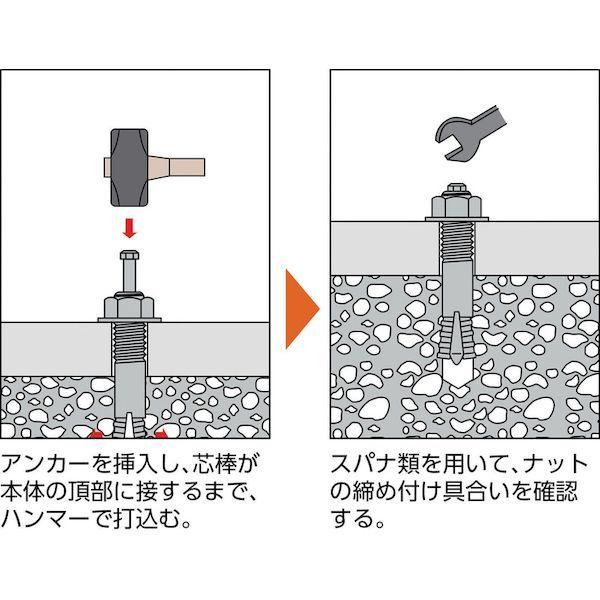 アンカーを挿入し、芯棒が本体の頂部に接するまで、ハンマーで打込む。

スパナ類を用いて、ナットの締め付け具合いを確認する。