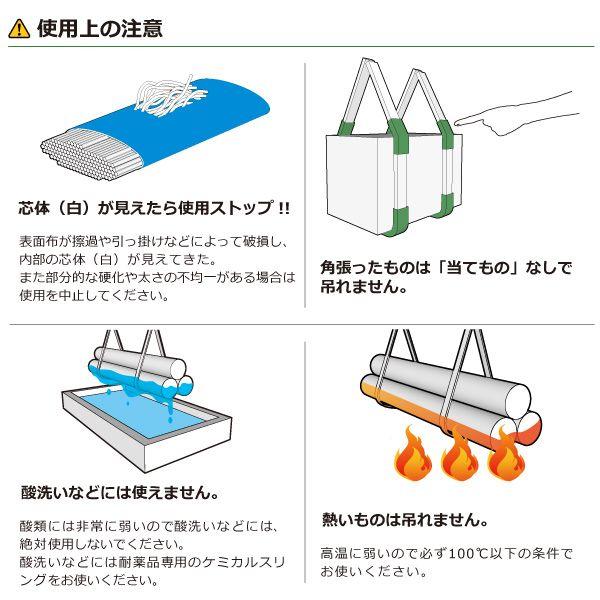 使用上の注意

芯体（白）が見えたら使用ストップ !!

表面布が擦過や引っ掛けなどによって破損し、内部の芯体（白）が見えてきた。
また部分的な硬化や太さの不均一がある場合は使用を中止してください。

角張ったものは「当てもの」なしで吊れません。

酸洗いなどには使えません。

酸類には非常に弱いので酸洗いなどには、絶対使用しないでください。
酸洗いなどには耐薬品専用のケミカルスリングをお使いください。

熱いものは吊れません。

高温に弱いので必ず100℃以下の条件でお使いください。