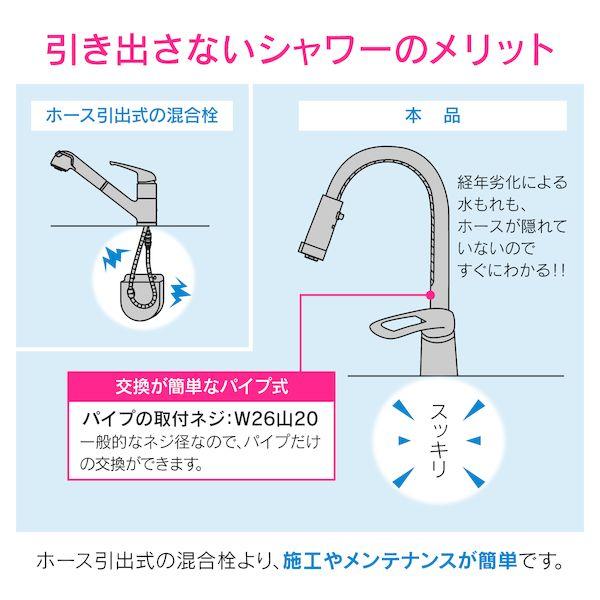 引き出さないシャワーのメリット

ホース引出式の混合栓

本　品

経年劣化による水もれも、ホースが隠れていないのですぐにわかる!!

交換が簡単なパイプ式

パイプの取付ネジ：W26山20
一般的なネジ径なので、パイプだけの交換ができます。

スッキリ

ホース引出式の混合栓より、施工やメンテナンスが簡単です。