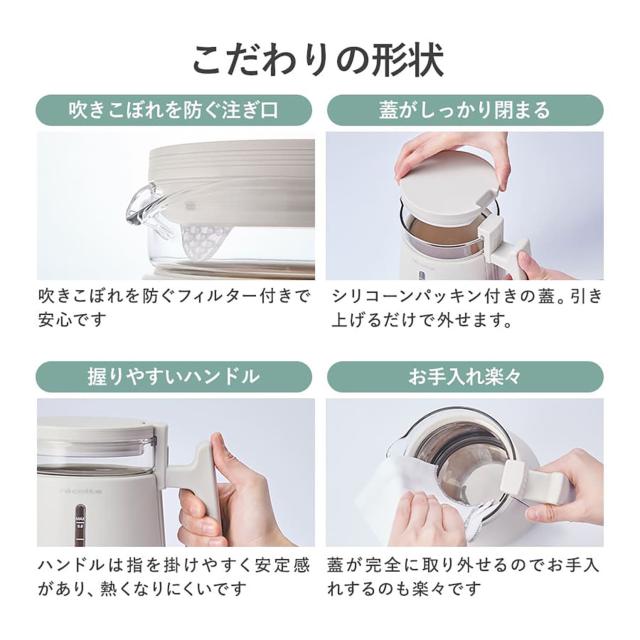 こだわりの形状

吹きこぼれを防ぐ注ぎ口

吹きこぼれを防ぐフィルター付きで安心です

蓋がしっかり閉まる

シリコーンパッキン付きの蓋。引き上げるだけで外せます。

握りやすいハンドル

récolte

ハンドルは指を掛けやすく安定感があり、熱くなりにくいです

お手入れ楽々

蓋が完全に取り外せるのでお手入れするのも楽々です