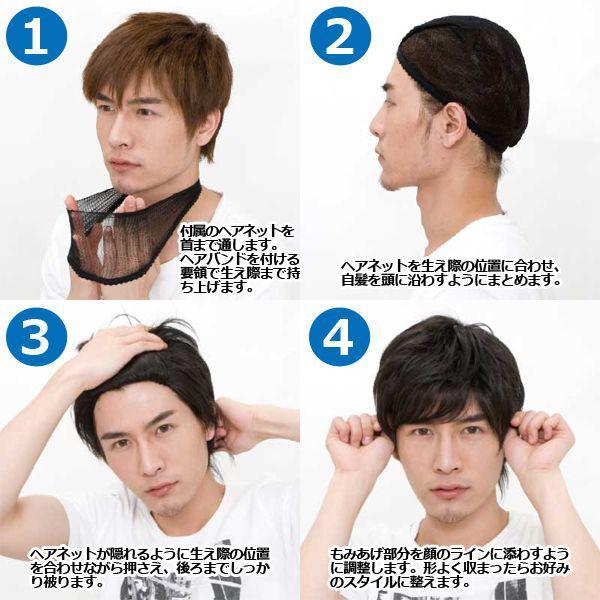 1

付属のヘアネットを首まで通します。ヘアバンドを付ける要領で生え際まで持ち上げます。

2

ヘアネットを生え際の位置に合わせ、自髪を頭に沿わすようにまとめます。

3

ヘアネットが隠れるように生え際の位置を合わせながら押さえ、後ろまでしっかり被ります。

4

もみあげ部分を顔のラインに添わすように調整します。形よく収まったらお好みのスタイルに整えます。