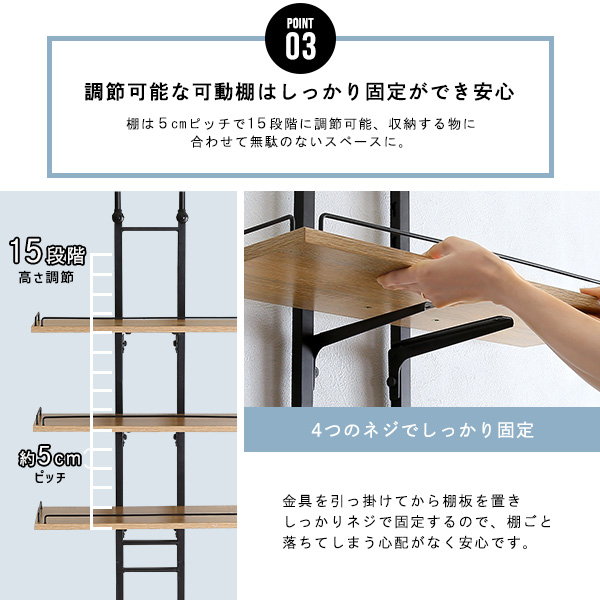 POINT
03

調節可能な可動棚はしっかり固定ができ安心

棚は5cmピッチで15段階に調節可能、収納する物に合わせて無駄のないスペースに。

15段階
高さ調節

約5cm
ピッチ

4つのネジでしっかり固定

金具を引っ掛けてから棚板を置きしっかりネジで固定するので、棚ごと落ちてしまう心配がなく安心です。