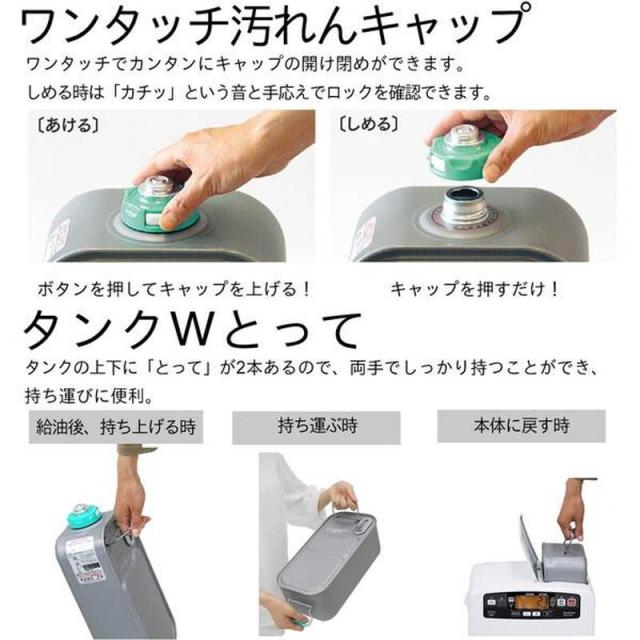 ワンタッチ汚れんキャップ
ワンタッチでカンタンにキャップの開け閉めができます。
しめる時は「カチッ」という音と手応えでロックを確認できます。

〔あける〕

〔しめる〕

ボタンを押してキャップを上げる！

キャップを押すだけ！

タンクWとって
タンクの上下に「とって」が2本あるので、両手でしっかり持つことができ、持ち運びに便利。

給油後、持ち上げる時

持ち運ぶ時

本体に戻す時