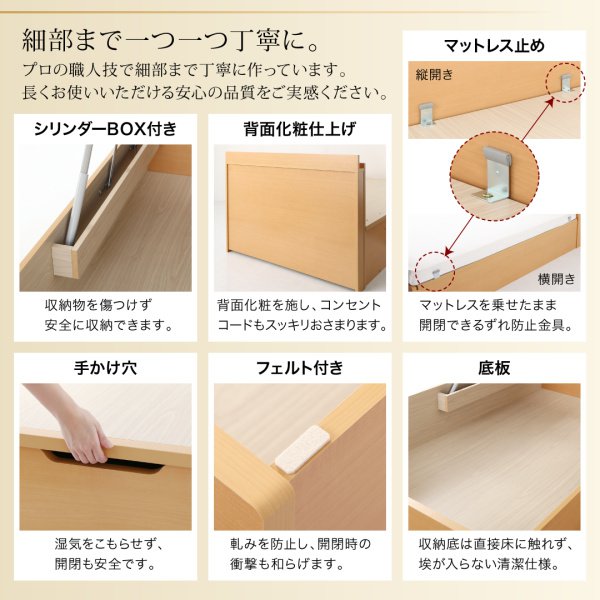 細部まで一つ一つ丁寧に。
プロの職人技で細部まで丁寧に作っています。
長くお使いいただける安心の品質をご実感ください。

シリンダーBOX付き
収納物を傷つけず
安全に収納できます。

背面化粧仕上げ
背面化粧を施し、コンセント
コードもスッキリおさまります。

マットレス止め
縦開き
横開き
マットレスを乗せたまま
開閉できるずれ防止金具。

手かけ穴
湿気をこもらせず、
開閉も安全です。

フェルト付き
軋みを防止し、開閉時の
衝撃も和らげます。

底板
収納底は直接床に触れず、
埃が入らない清潔仕様。