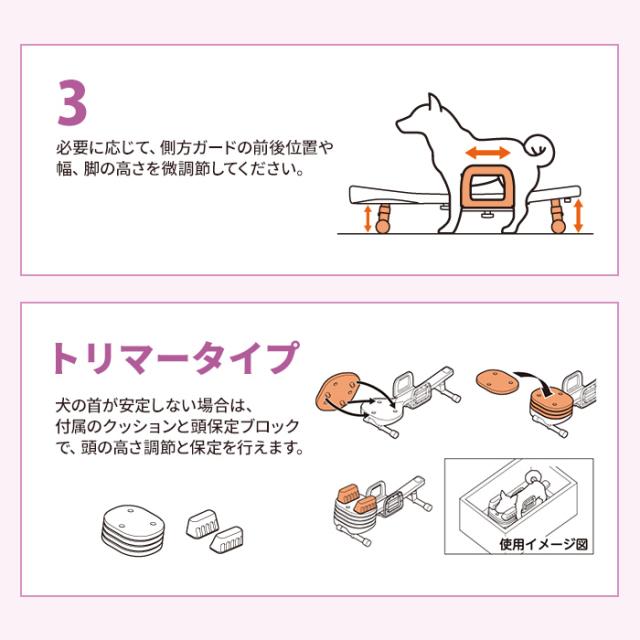 3

必要に応じて、側方ガードの前後位置や幅、脚の高さを微調節してください。

トリマータイプ

犬の首が安定しない場合は、付属のクッションと頭保定ブロックで、頭の高さ調節と保定を行えます。

使用イメージ図