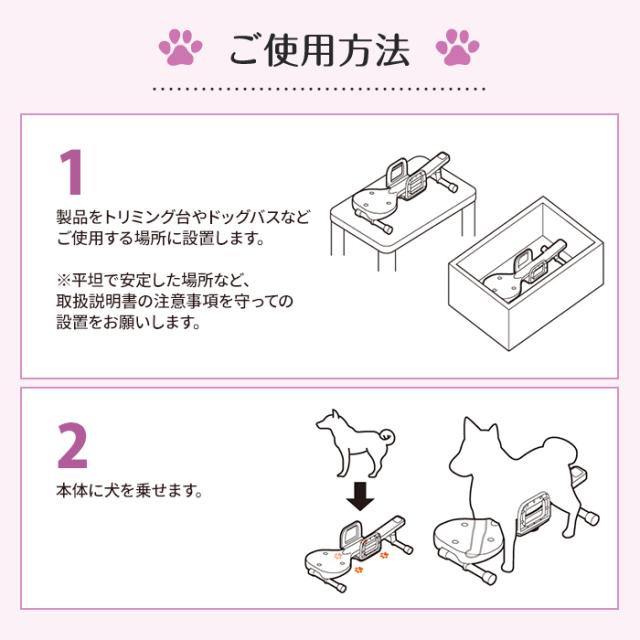 ご使用方法

1

製品をトリミング台やドッグバスなどご使用する場所に設置します。

※平坦で安定した場所など、取扱説明書の注意事項を守っての設置をお願いします。

2

本体に犬を乗せます。