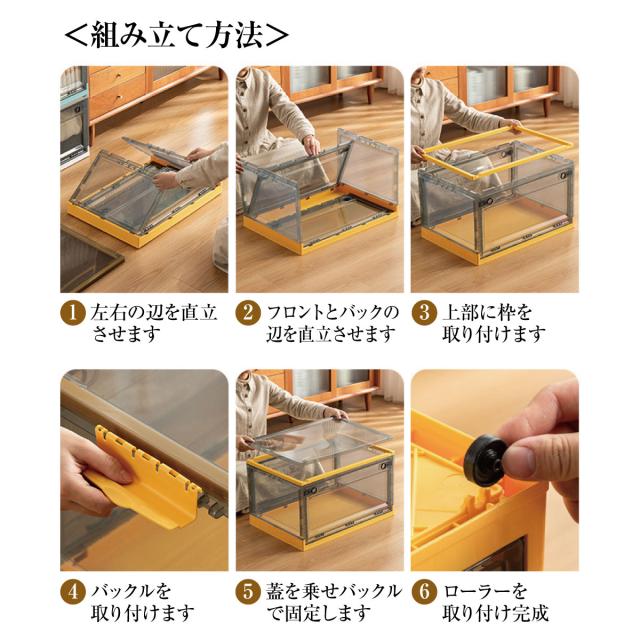 ＜組み立て方法＞

1 左右の辺を直立させます

2 フロントとバックの辺を直立させます

3 上部に枠を取り付けます

4 バックルを取り付けます

5 蓋を乗せバックルで固定します

6 ローラーを取り付け完成