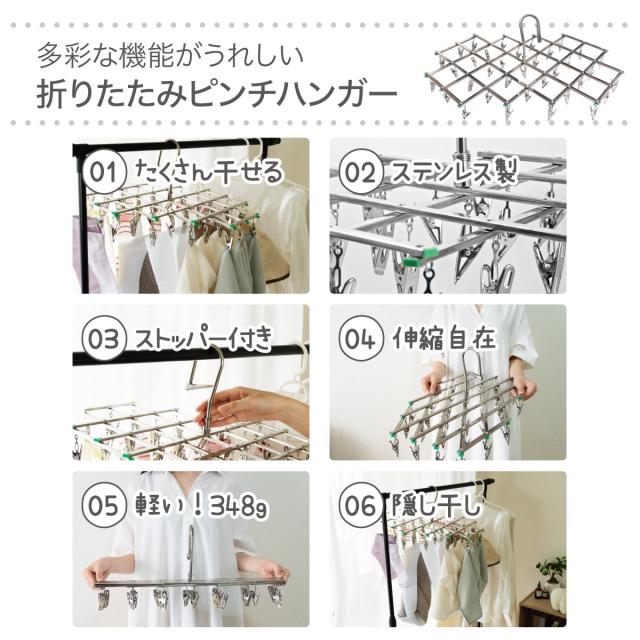 多彩な機能がうれしい
折りたたみピンチハンガー

01 たくさん干せる

02 ステンレス製

03 ストッパー付き

04 伸縮自在

05 軽い！348g

06 隠し干し