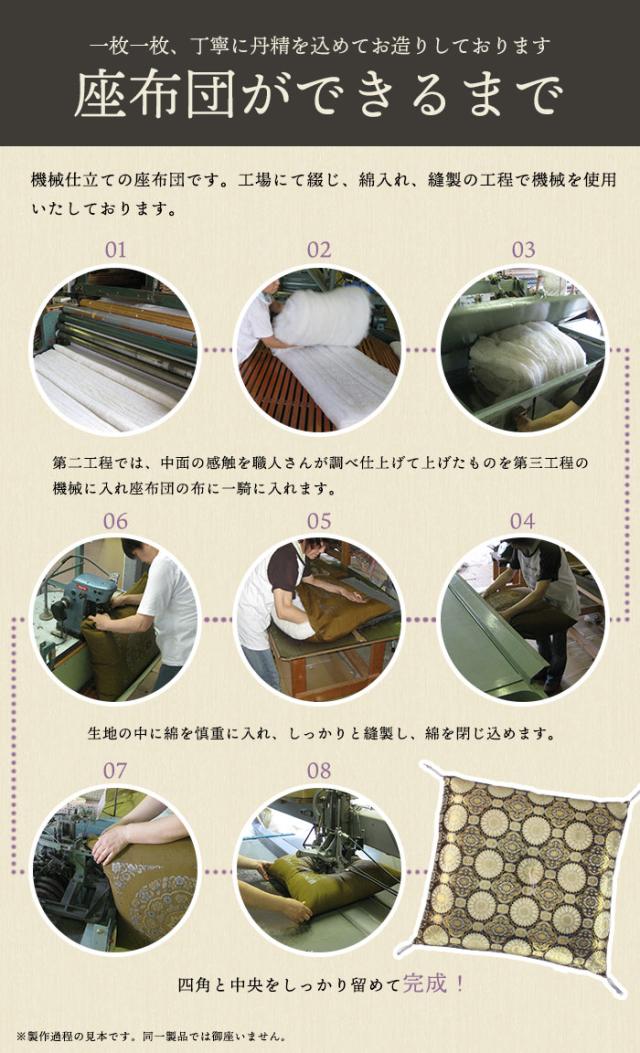 一枚一枚、丁寧に丹精を込めてお造りしております

座布団ができるまで

機械仕立ての座布団です。工場にて綴じ、綿入れ、縫製の工程で機械を使用いたしております。

01

02

03

第二工程では、中面の感触を職人さんが調べ仕上げて上げたものを第三工程の機械に入れ座布団の布に一騎に入れます。

06

05

04

生地の中に綿を慎重に入れ、しっかりと縫製し、綿を閉じ込めます。

07

08

四角と中央をしっかり留めて完成！

※製作過程の見本です。同一製品では御座いません。