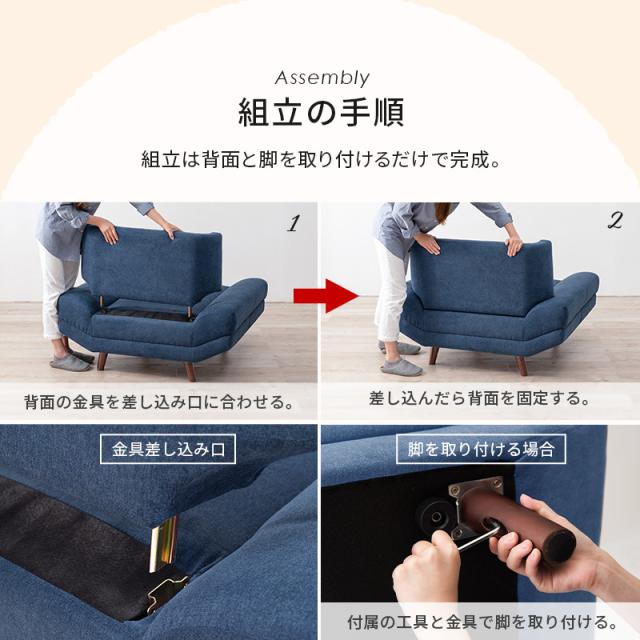 Assembly
組立の手順

組立は背面と脚を取り付けるだけで完成。

1

背面の金具を差し込み口に合わせる。

2

差し込んだら背面を固定する。

金具差し込み口

脚を取り付ける場合

付属の工具と金具で脚を取り付ける。