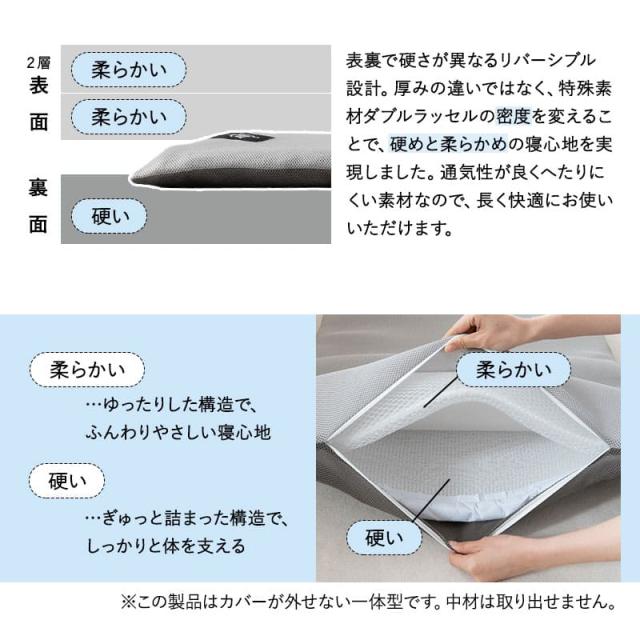 2層
表面
柔らかい
柔らかい
裏面
硬い

表裏で硬さが異なるリバーシブル設計。厚みの違いではなく、特殊素材ダブルラッセルの密度を変えることで、硬めと柔らかめの寝心地を実現しました。通気性が良くへたりにくい素材なので、長く快適にお使いいただけます。

柔らかい
…ゆったりした構造で、ふんわりやさしい寝心地

硬い
…ぎゅっと詰まった構造で、しっかりと体を支える

柔らかい
硬い

※この製品はカバーが外せない一体型です。中材は取り出せません。