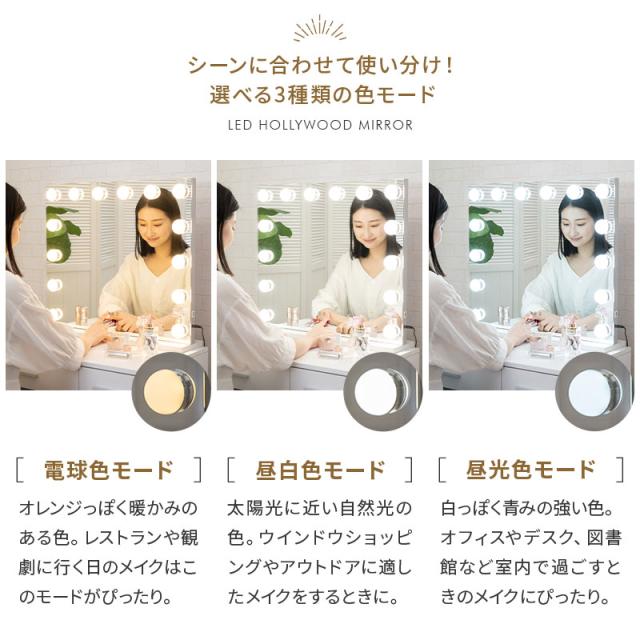 シーンに合わせて使い分け！
選べる3種類の色モード

LED HOLLYWOOD MIRROR

[ 電球色モード ]

オレンジっぽく暖かみのある色。レストランや観劇に行く日のメイクはこのモードがぴったり。

[ 昼白色モード ]

太陽光に近い自然光の色。ウインドウショッピングやアウトドアに適したメイクをするときに。

[ 昼光色モード ]

白っぽく青みの強い色。オフィスやデスク、図書館など室内で過ごすときのメイクにぴったり。