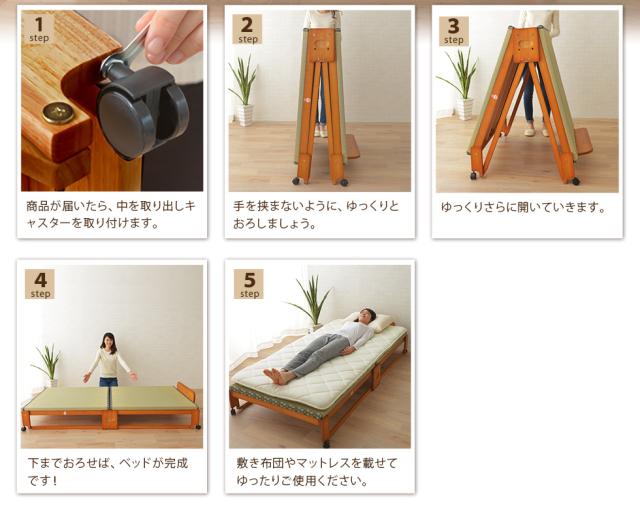 1
step

商品が届いたら、中を取り出しキャスターを取り付けます。

2
step

手を挟まないように、ゆっくりとおろしましょう。

3
step

ゆっくりさらに開いていきます。

4
step

下までおろせば、ベッドが完成です！

5
step

敷き布団やマットレスを載せてゆったりご使用ください。