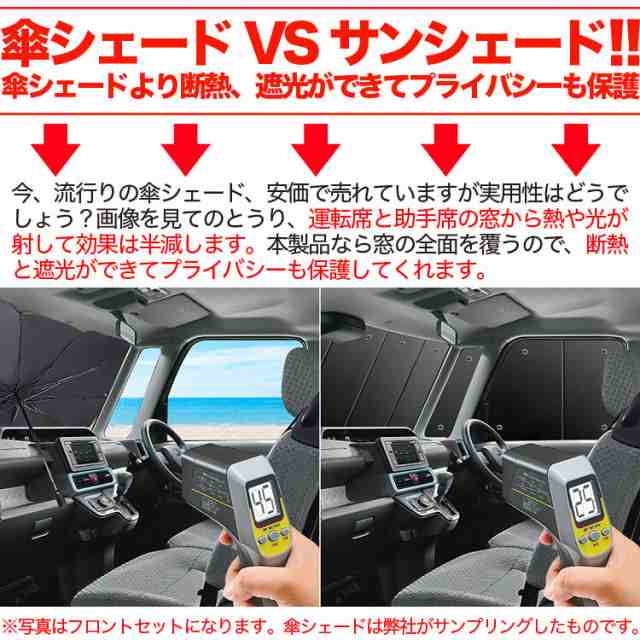 傘シェード VS サンシェード!!
傘シェードより断熱、遮光ができてプライバシーも保護

今、流行りの傘シェード、安価で売れていますが実用性はどうでしょう？画像を見てのとうり、運転席と助手席の窓から熱や光が射して効果は半減します。本製品なら窓の全面を覆うので、断熱と遮光ができてプライバシーも保護してくれます。

45

25

※写真はフロントセットになります。傘シェードは弊社がサンプリングしたものです。