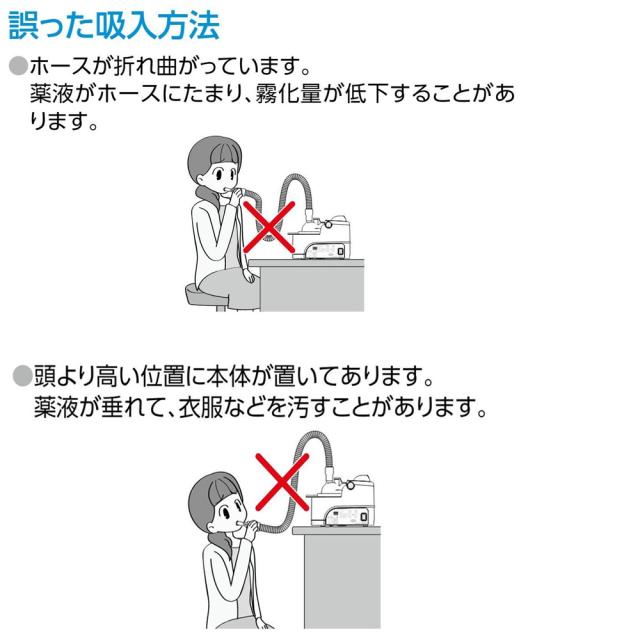 誤った吸入方法

●ホースが折れ曲がっています。
薬液がホースにたまり、霧化量が低下することがあります。

●頭より高い位置に本体が置いてあります。
薬液が垂れて、衣服などを汚すことがあります。