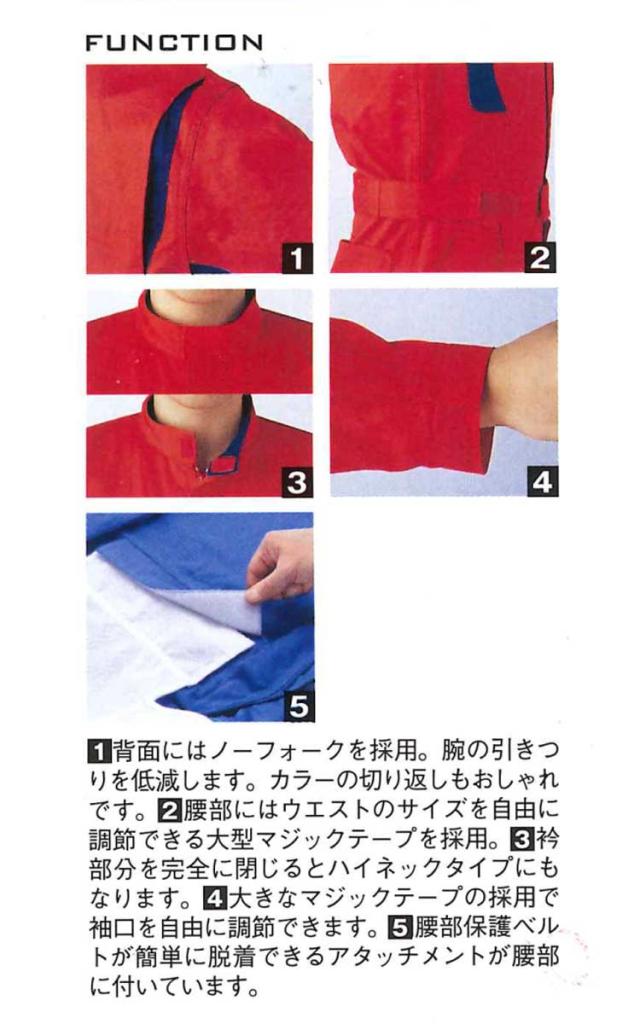 FUNCTION

1

2

3

4

5

1背面にはノーフォークを採用。腕の引きつりを低減します。カラーの切り返しもおしゃれです。2腰部にはウエストのサイズを自由に調節できる大型マジックテープを採用。3衿部分を完全に閉じるとハイネックタイプにもなります。4大きなマジックテープの採用で袖口を自由に調節できます。5腰部保護ベルトが簡単に脱着できるアタッチメントが腰部に付いています。