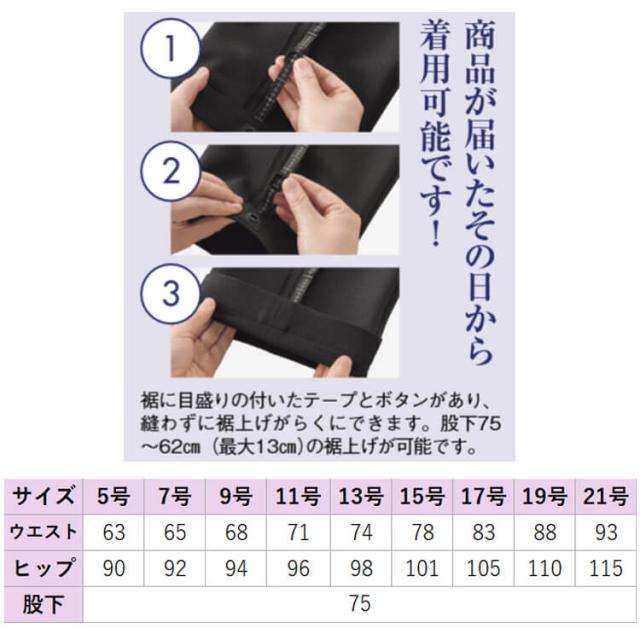 1

2

3

商品が届いたその日から着用可能です！

裾に目盛りの付いたテープとボタンがあり、縫わずに裾上げがらくにできます。股下75～62㎝（最大13㎝）の裾上げが可能です。

| サイズ | 5号 | 7号 | 9号 | 11号 | 13号 | 15号 | 17号 | 19号 | 21号 |
|---|---|---|---|---|---|---|---|---|---|
| ウエスト | 63 | 65 | 68 | 71 | 74 | 78 | 83 | 88 | 93 |
| ヒップ | 90 | 92 | 94 | 96 | 98 | 101 | 105 | 110 | 115 |
| 股下 | 75 | | | | | | | | |