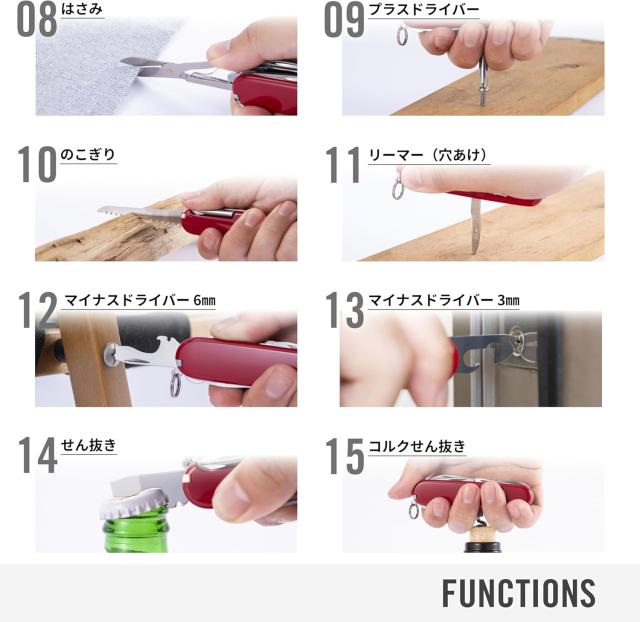 08 はさみ

09 プラスドライバー

10 のこぎり

11 リーマー（穴あけ）

12 マイナスドライバー 6㎜

13 マイナスドライバー 3㎜

14 せん抜き

15 コルクせん抜き

FUNCTIONS