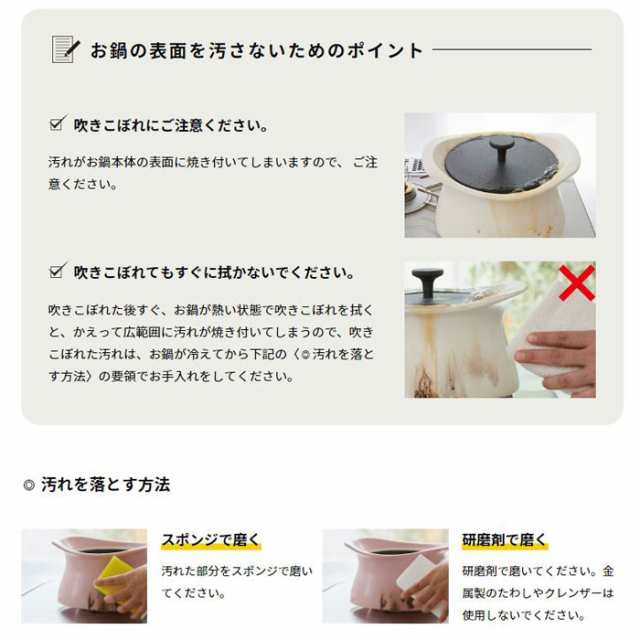 お鍋の表面を汚さないためのポイント

☑ 吹きこぼれにご注意ください。

汚れがお鍋本体の表面に焼き付いてしまいますので、ご注意ください。

☑ 吹きこぼれてもすぐに拭かないでください。

吹きこぼれた後すぐ、お鍋が熱い状態で吹きこぼれを拭くと、かえって広範囲に汚れが焼き付いてしまうので、吹きこぼれた汚れは、お鍋が冷えてから下記の〈◎汚れを落とす方法〉の要領でお手入れをしてください。

◎ 汚れを落とす方法

スポンジで磨く

汚れた部分をスポンジで磨いてください。

研磨剤で磨く

研磨剤で磨いてください。金属製のたわしやクレンザーは使用しないでください。