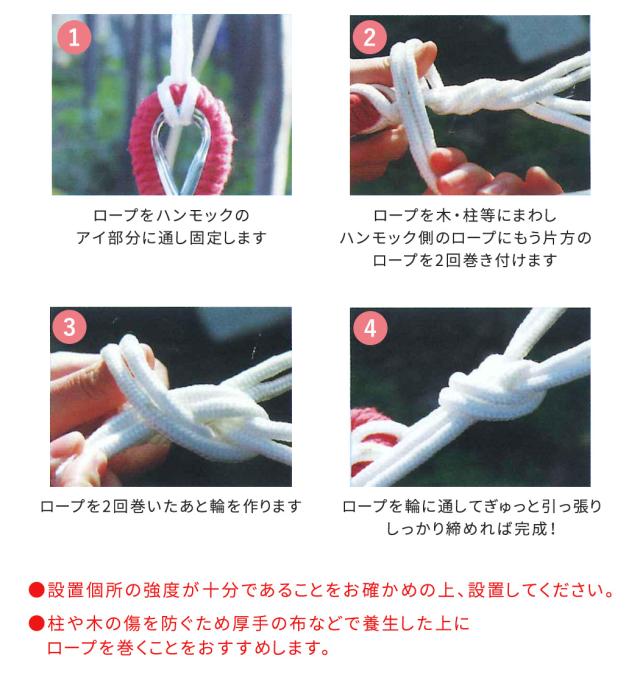 1

ロープをハンモックのアイ部分に通し固定します

2

ロープを木・柱等にまわしハンモック側のロープにもう片方のロープを2回巻き付けます

3

ロープを2回巻いたあと輪を作ります

4

ロープを輪に通してぎゅっと引っ張りしっかり締めれば完成！

●設置個所の強度が十分であることをお確かめの上、設置してください。

●柱や木の傷を防ぐため厚手の布などで養生した上にロープを巻くことをおすすめします。