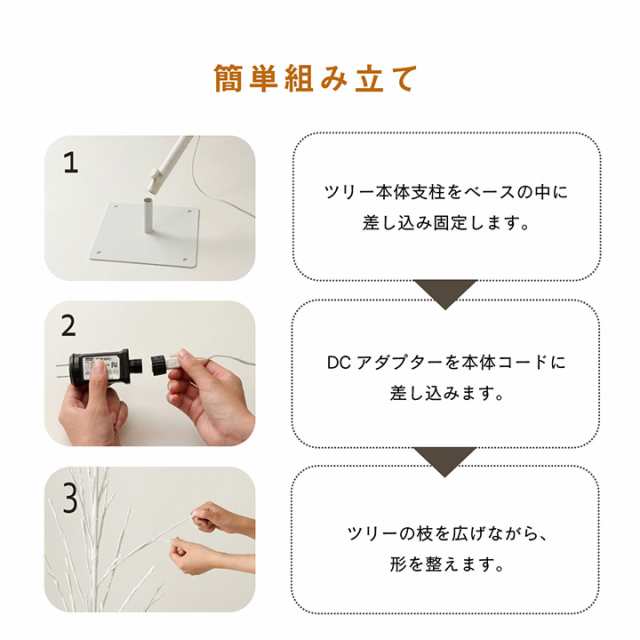 簡単組み立て

1

ツリー本体支柱をベースの中に差し込み固定します。

2

DC アダプターを本体コードに差し込みます。

3

ツリーの枝を広げながら、形を整えます。