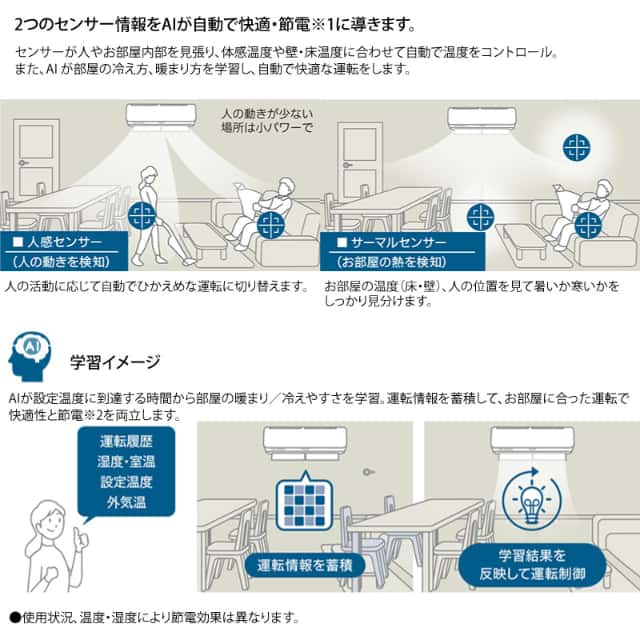 2つのセンサー情報をAIが自動で快適・節電※1に導きます。

センサーが人やお部屋内部を見張り、体感温度や壁・床温度に合わせて自動で温度をコントロール。また、AI が部屋の冷え方、暖まり方を学習し、自動で快適な運転をします。

人の動きが少ない場所は小パワーで

■ 人感センサー
(人の動きを検知)

■ サーマルセンサー
(お部屋の熱を検知)

人の活動に応じて自動でひかえめな運転に切り替えます。

お部屋の温度(床・壁)、人の位置を見て暑いか寒いかをしっかり見分けます。

AI

学習イメージ

AIが設定温度に到達する時間から部屋の暖まり/冷えやすさを学習。運転情報を蓄積して、お部屋に合った運転で快適性と節電※2を両立します。

運転履歴
湿度・室温
設定温度
外気温

運転情報を蓄積

学習結果を
反映して運転制御

●使用状況、温度・湿度により節電効果は異なります。