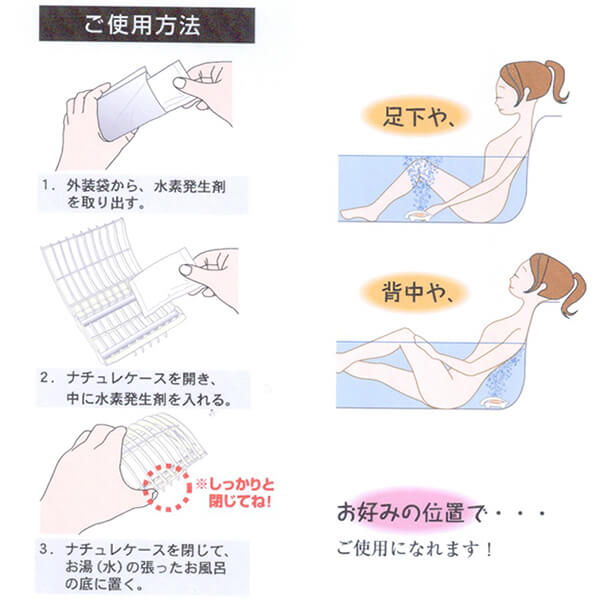 ご使用方法

1. 外装袋から、水素発生剤を取り出す。

2. ナチュレケースを開き、中に水素発生剤を入れる。

※しっかりと閉じてね!

3. ナチュレケースを閉じて、お湯（水）の張ったお風呂の底に置く。

足下や、

背中や、

お好みの位置で・・・

ご使用になれます！