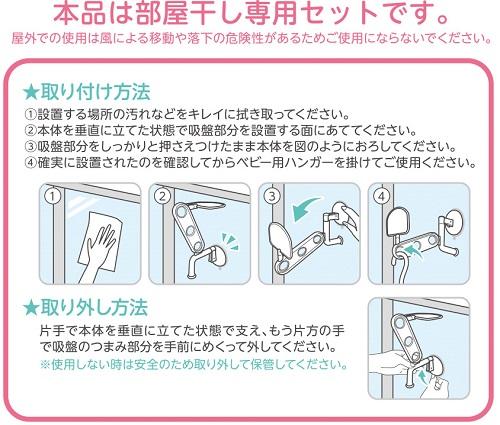 本品は部屋干し専用セットです。
屋外での使用は風による移動や落下の危険性があるためご使用にならないでください。

★取り付け方法
①設置する場所の汚れなどをキレイに拭き取ってください。
②本体を垂直に立てた状態で吸盤部分を設置する面にあててください。
③吸盤部分をしっかりと押さえつけたまま本体を図のようにおろしてください。
④確実に設置されたのを確認してからベビー用ハンガーを掛けてご使用ください。

①

②

③

④

★取り外し方法
片手で本体を垂直に立てた状態で支え、もう片方の手で吸盤のつまみ部分を手前にめくって外してください。
※使用しない時は安全のため取り外して保管してください。