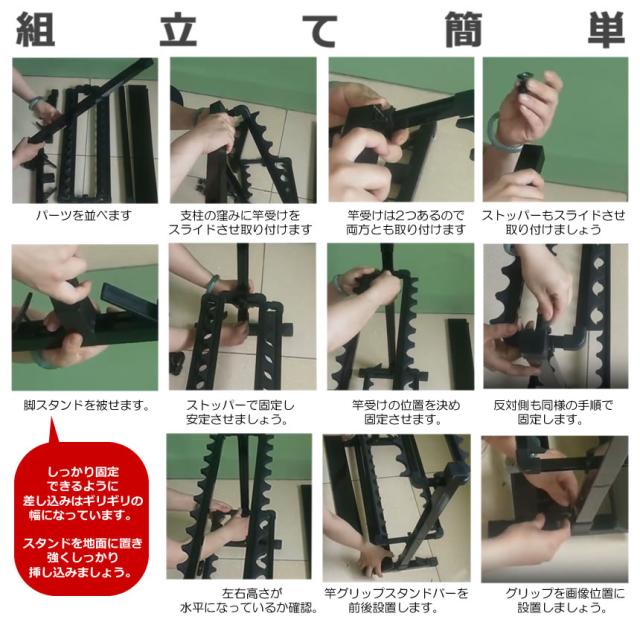 組立て簡単

パーツを並べます

支柱の窪みに竿受けをスライドさせ取り付けます

竿受けは2つあるので両方とも取り付けます

ストッパーもスライドさせ取り付けましょう

脚スタンドを被せます。

ストッパーで固定し安定させましょう。

竿受けの位置を決め固定させます。

反対側も同様の手順で固定します。

しっかり固定できるように差し込みはギリギリの幅になっています。

スタンドを地面に置き強くしっかり挿し込みましょう。

左右高さが水平になっているか確認。

竿グリップスタンドバーを前後設置します。

グリップを画像位置に設置しましょう。