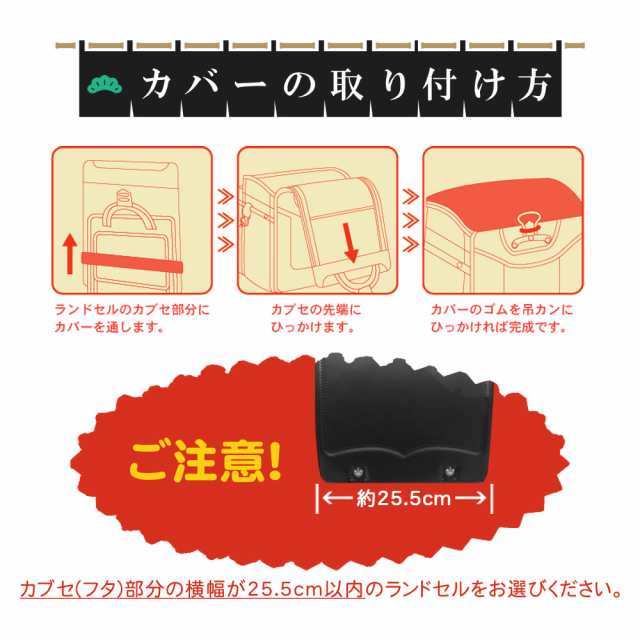 カバーの取り付け方

ランドセルのカブセ部分にカバーを通します。

カブセの先端にひっかけます。

カバーのゴムを吊カンにひっかければ完成です。

ご注意!

約25.5cm

カブセ(フタ)部分の横幅が25.5cm以内のランドセルをお選びください。