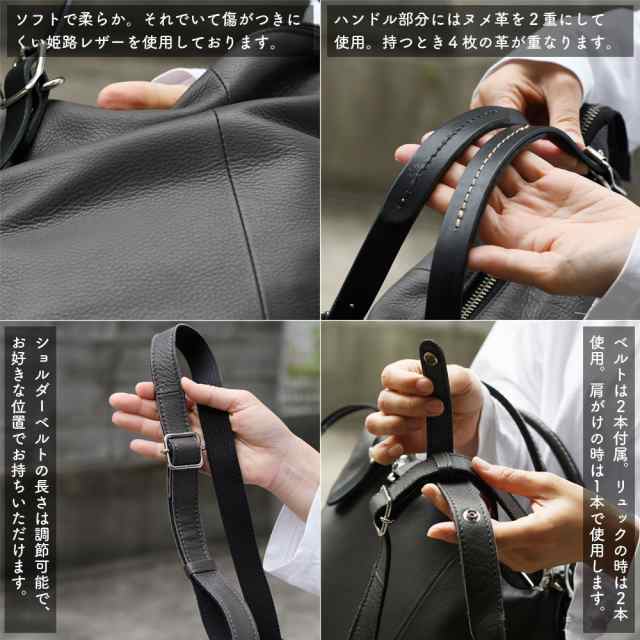 ソフトで柔らか。それでいて傷がつきにくい姫路レザーを使用しております。

ハンドル部分にはヌメ革を２重にして使用。持つとき４枚の革が重なります。

ショルダーベルトの長さは調節可能で、お好きな位置でお持ちいただけます。

ベルトは２本付属。リュックの時は２本使用。肩がけの時は１本で使用します。