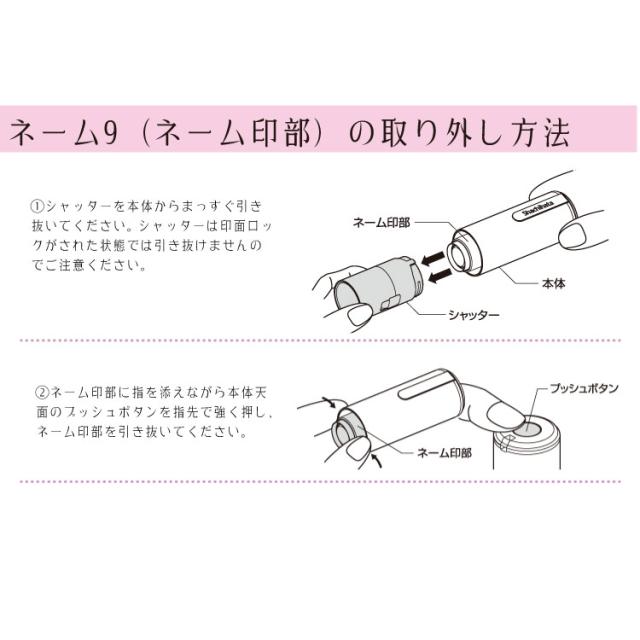 ネーム9（ネーム印部）の取り外し方法

①シャッターを本体からまっすぐ引き抜いてください。シャッターは印面ロックがされた状態では引き抜けませんのでご注意ください。

ネーム印部

Shachihata

本体

シャッター

②ネーム印部に指を添えながら本体天面のプッシュボタンを指先で強く押し、ネーム印部を引き抜いてください。

プッシュボタン

ネーム印部