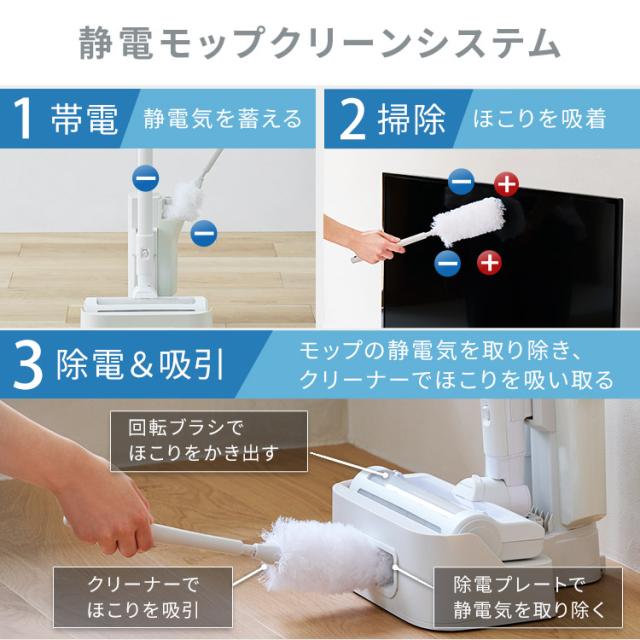 静電モップクリーンシステム

1 帯電 静電気を蓄える

2 掃除 ほこりを吸着

3 除電＆吸引 モップの静電気を取り除き、クリーナーでほこりを吸い取る

回転ブラシでほこりをかき出す

クリーナーでほこりを吸引

除電プレートで静電気を取り除く