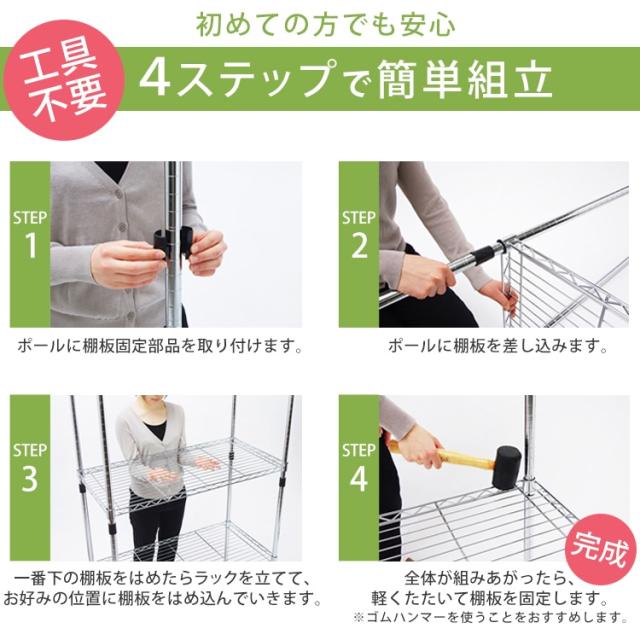 初めての方でも安心

工具不要

4ステップで簡単組立

STEP 1

ポールに棚板固定部品を取り付けます。

STEP 2

ポールに棚板を差し込みます。

STEP 3

一番下の棚板をはめたらラックを立てて、お好みの位置に棚板をはめ込んでいきます。

STEP 4

完成

全体が組みあがったら、軽くたたいて棚板を固定します。

※ゴムハンマーを使うことをおすすめします。