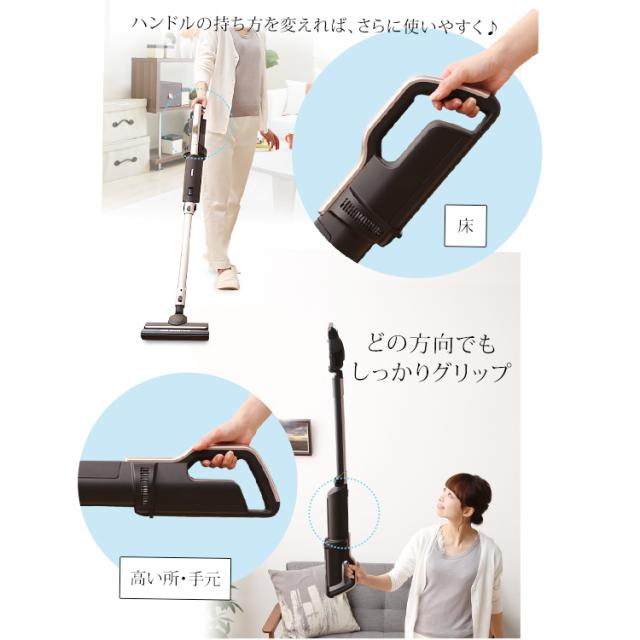 ハンドルの持ち方を変えれば、さらに使いやすく♪

床

どの方向でも
しっかりグリップ

高い所・手元