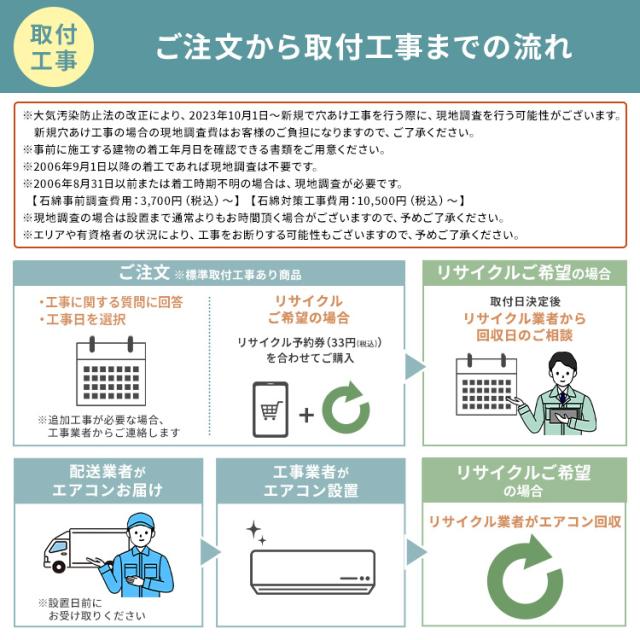 取付工事

ご注文から取付工事までの流れ

※大気汚染防止法の改正により、2023年10月1日～新規で穴あけ工事を行う際に、現地調査を行う可能性がございます。
新規穴あけ工事の場合の現地調査費はお客様のご負担になりますので、ご了承ください。
※事前に施工する建物の着工年月日を確認できる書類をご用意ください。
※2006年9月1日以降の着工であれば現地調査は不要です。
※2006年8月31日以前または着工時期不明の場合は、現地調査が必要です。
【石綿事前調査費用：3,700円（税込）～】【石綿対策工事費用：10,500円（税込）～】
※現地調査の場合は設置まで通常よりもお時間頂く場合がございますので、予めご了承ください。
※エリアや有資格者の状況により、工事をお断りする可能性もございますので、予めご了承ください。

ご注文 ※標準取付工事あり商品

・工事に関する質問に回答
・工事日を選択

※追加工事が必要な場合、工事業者からご連絡します

リサイクルご希望の場合

リサイクル予約券（33円(税込)）を合わせてご購入

+

リサイクルご希望の場合

取付日決定後
リサイクル業者から回収日のご相談

配送業者がエアコンお届け

※設置日前にお受け取りください

工事業者がエアコン設置

リサイクルご希望の場合

リサイクル業者がエアコン回収