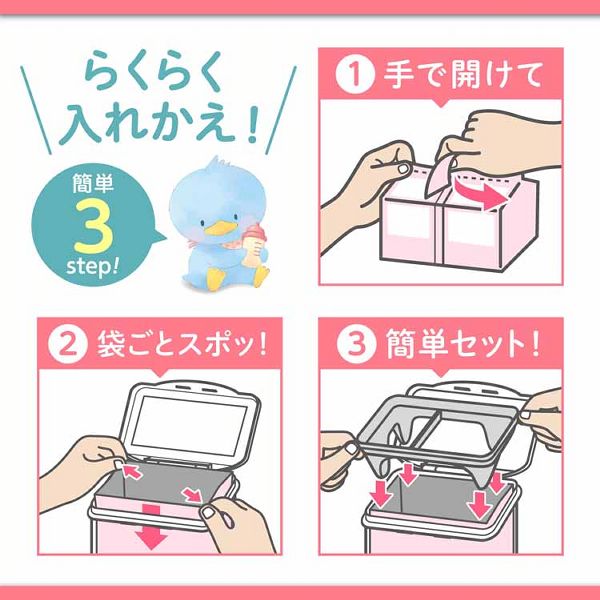 らくらく
入れかえ！

簡単
3
step!

1 手で開けて

2 袋ごとスポッ！

3 簡単セット！