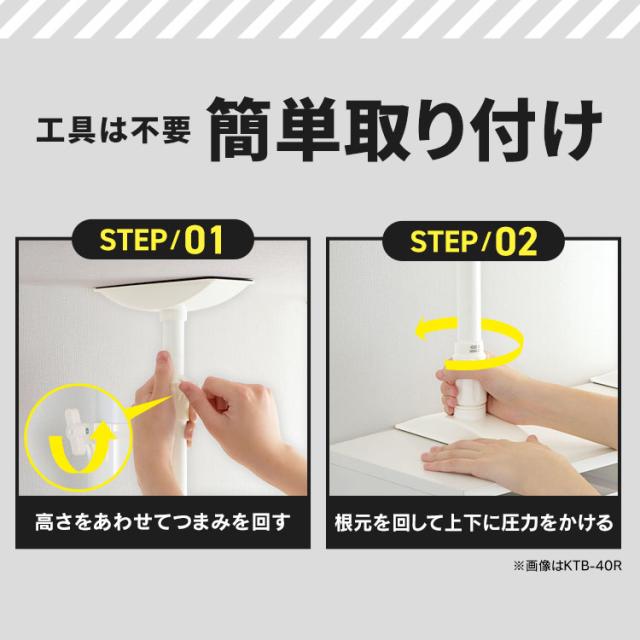 工具は不要 簡単取り付け

STEP/01

高さをあわせてつまみを回す

STEP/02

根元を回して上下に圧力をかける

※画像はKTB-40R