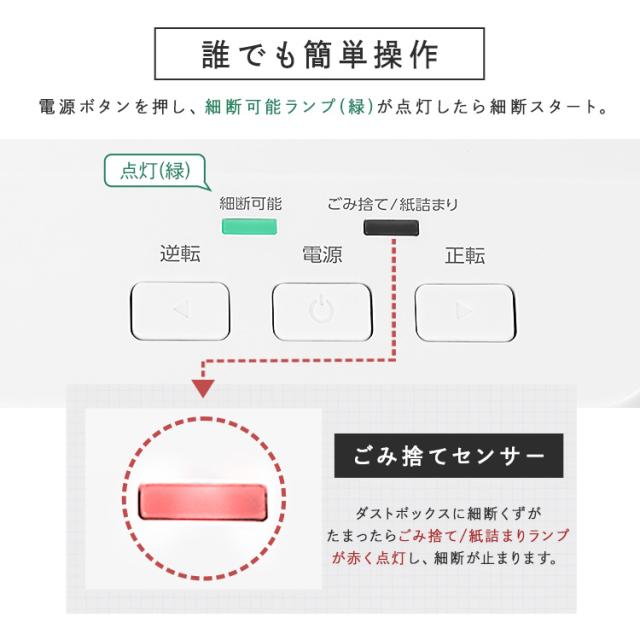 誰でも簡単操作

電源ボタンを押し、細断可能ランプ(緑)が点灯したら細断スタート。

点灯(緑)

細断可能

ごみ捨て/紙詰まり

逆転

電源

正転

ごみ捨てセンサー

ダストボックスに細断くずがたまったらごみ捨て/紙詰まりランプが赤く点灯し、細断が止まります。