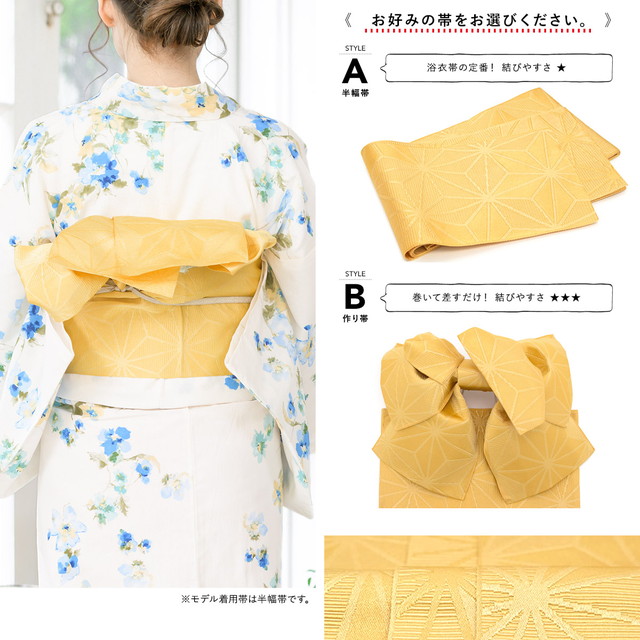 《 お好みの帯をお選びください。 》

STYLE
A
半幅帯

浴衣帯の定番！ 結びやすさ ★

STYLE
B
作り帯

巻いて差すだけ！ 結びやすさ ★★★

※モデル着用帯は半幅帯です。