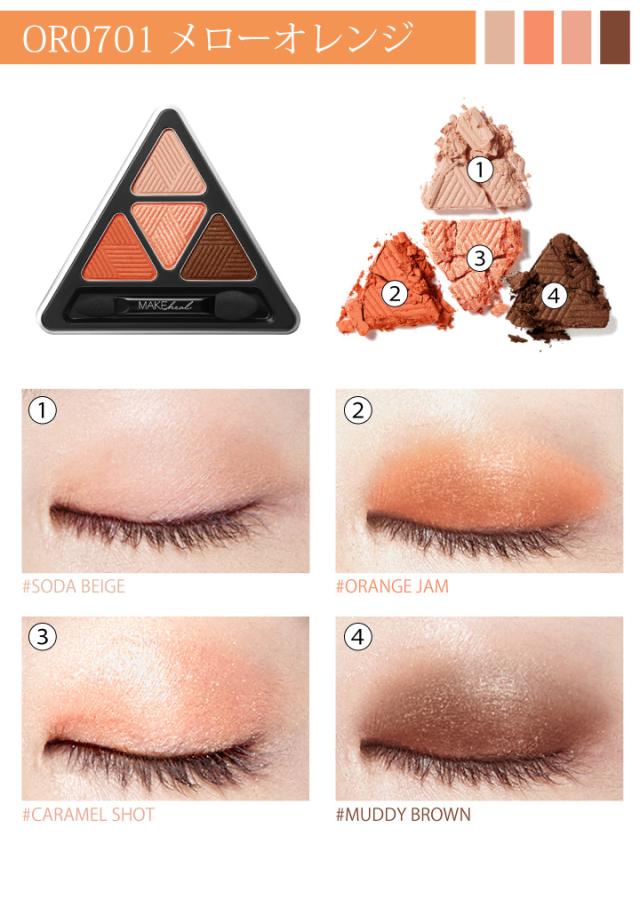 OR0701 メローオレンジ

MAKEheal

①
②
③
④

①
#SODA BEIGE

②
#ORANGE JAM

③
#CARAMEL SHOT

④
#MUDDY BROWN