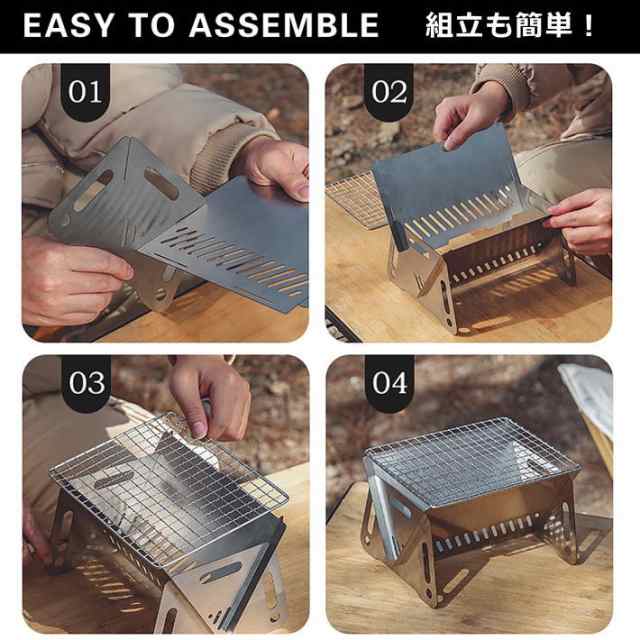 EASY TO ASSEMBLE 組立も簡単！

01

02

03

04