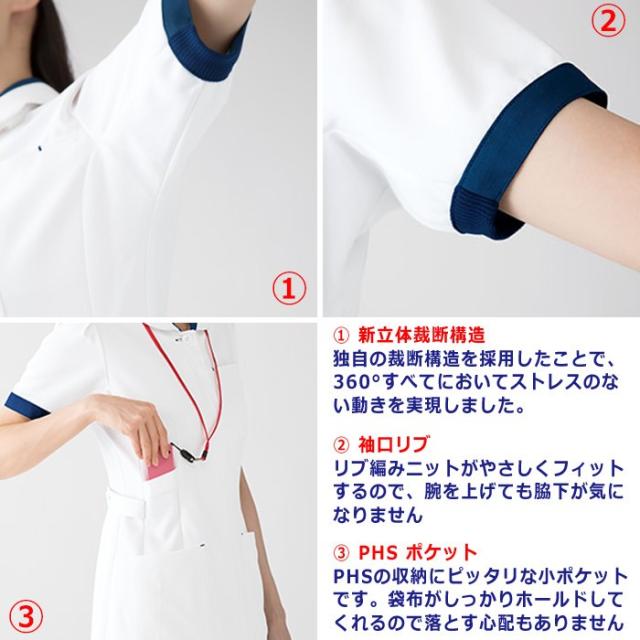 ①

②

③

① 新立体裁断構造
独自の裁断構造を採用したことで、360°すべてにおいてストレスのない動きを実現しました。

② 袖口リブ
リブ編みニットがやさしくフィットするので、腕を上げても脇下が気になりません

③ PHS ポケット
PHSの収納にピッタリな小ポケットです。袋布がしっかりホールドしてくれるので落とす心配もありません