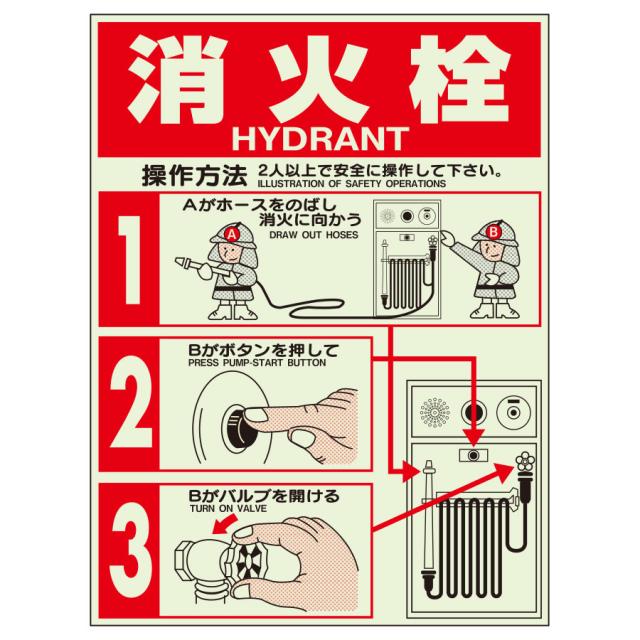 消火栓
HYDRANT

操作方法 2人以上で安全に操作して下さい。
ILLUSTRATION OF SAFETY OPERATIONS

1
Aがホースをのばし
消火に向かう
DRAW OUT HOSES
A
B

2
Bがボタンを押して
PRESS PUMP-START BUTTON

3
Bがバルブを開ける
TURN ON VALVE