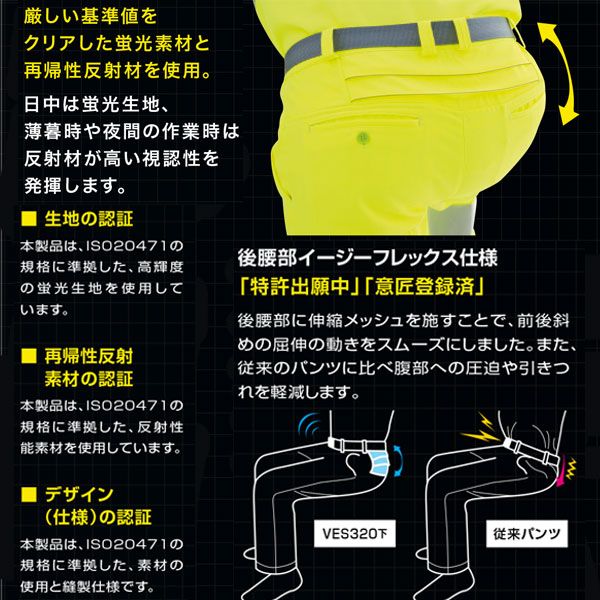 厳しい基準値をクリアした蛍光素材と再帰性反射材を使用。

日中は蛍光生地、薄暮時や夜間の作業時は反射材が高い視認性を発揮します。

■ 生地の認証

本製品は、ISO20471の規格に準拠した、高輝度の蛍光生地を使用しています。

■ 再帰性反射素材の認証

本製品は、ISO20471の規格に準拠した、反射性能素材を使用しています。

■ デザイン（仕様）の認証

本製品は、ISO20471の規格に準拠した、素材の使用と縫製仕様です。

後腰部イージーフレックス仕様

「特許出願中」「意匠登録済」

後腰部に伸縮メッシュを施すことで、前後斜めの屈伸の動きをスムーズにしました。また、従来のパンツに比べ腹部への圧迫や引きつれを軽減します。

VES320下

従来パンツ