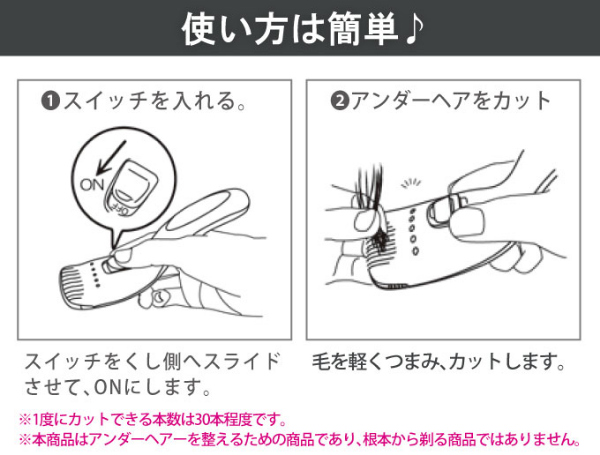 使い方は簡単♪

❶スイッチを入れる。

ON

OFF

スイッチをくし側へスライドさせて、ONにします。

❷アンダーヘアをカット

毛を軽くつまみ、カットします。

※1度にカットできる本数は30本程度です。
※本商品はアンダーヘアーを整えるための商品であり、根本から剃る商品ではありません。