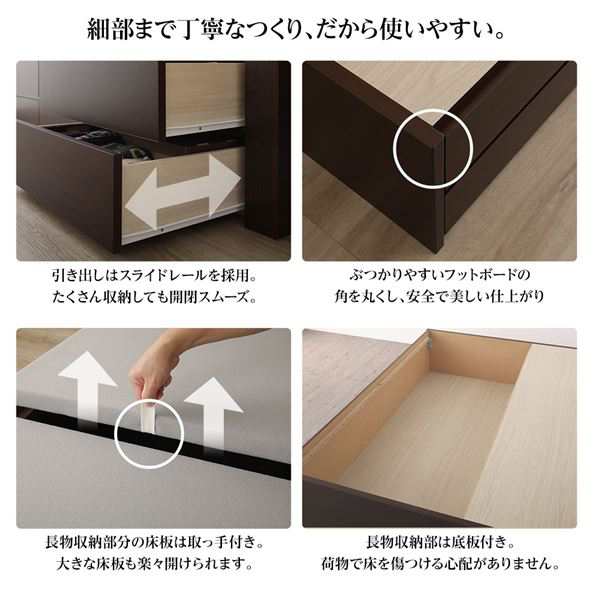 細部まで丁寧なつくり、だから使いやすい。

引き出しはスライドレールを採用。
たくさん収納しても開閉スムーズ。

ぶつかりやすいフットボードの
角を丸くし、安全で美しい仕上がり

長物収納部分の床板は取っ手付き。
大きな床板も楽々開けられます。

長物収納部は底板付き。
荷物で床を傷つける心配がありません。