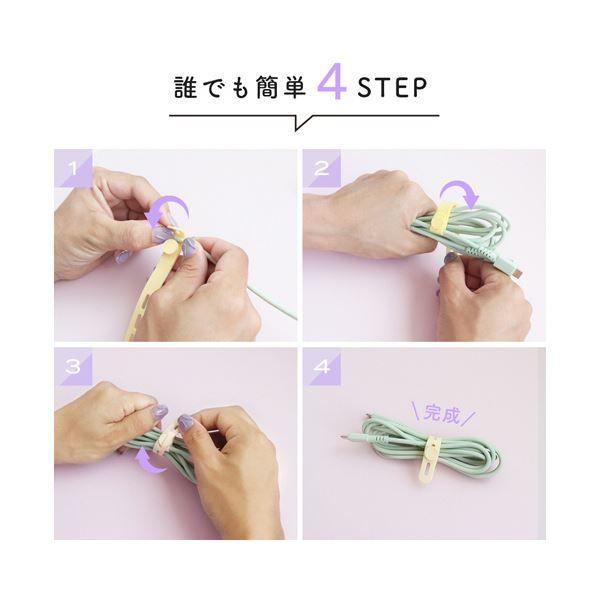 誰でも簡単 4 STEP

1

2

3

4

\完成/