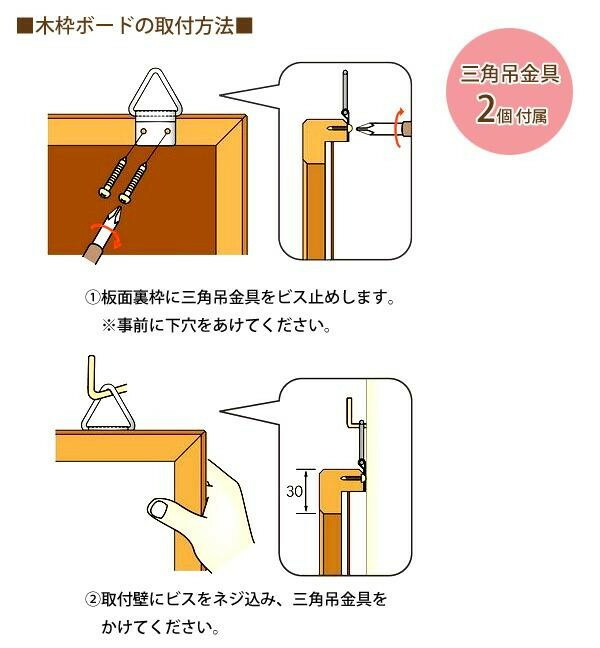 ■木枠ボードの取付方法■

三角吊金具
2個付属

①板面裏枠に三角吊金具をビス止めします。
※事前に下穴をあけてください。

30

②取付壁にビスをネジ込み、三角吊金具をかけてください。